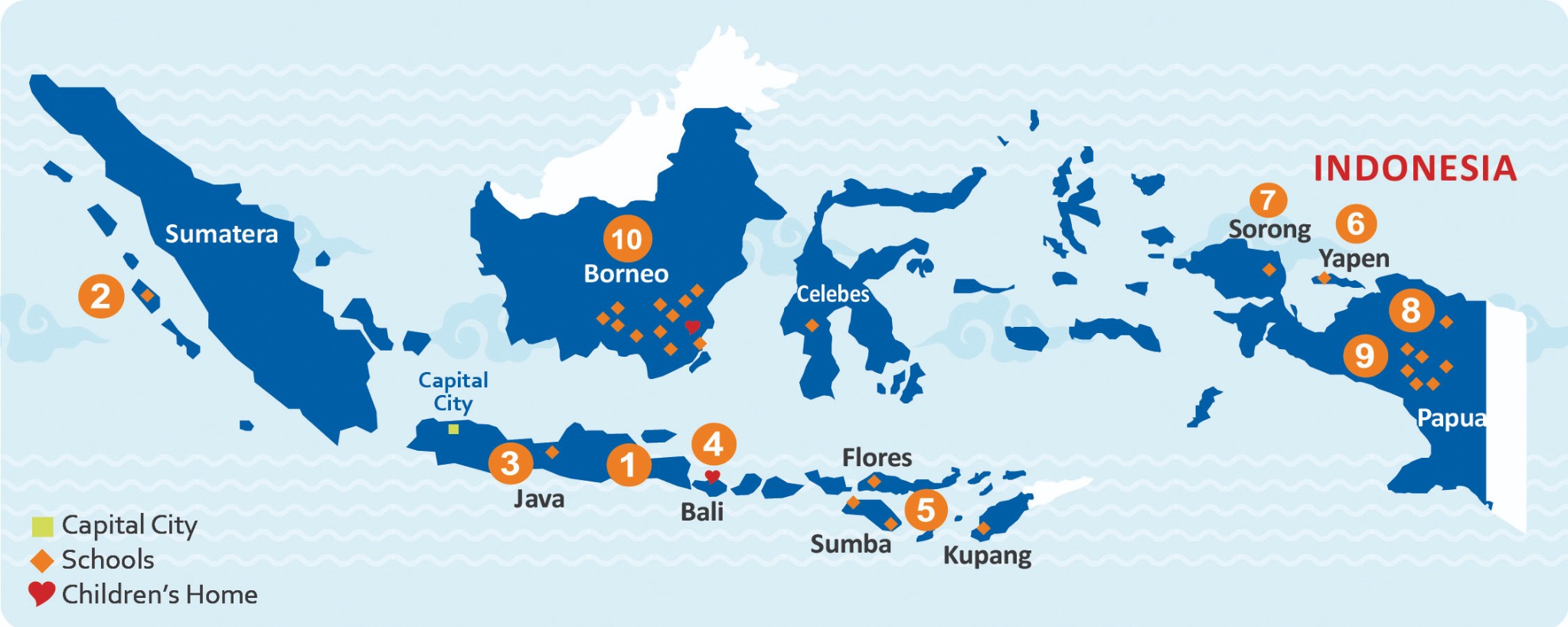 INDONESIA

Sumatera

2

10

Borneo

Celebes

7

Sorong

6

Yapen

8

9

Papua

Capital City

3

Java

1

4

Bali

Flores

5

Sumba

Kupang

Capital City
Schools
Children's Home